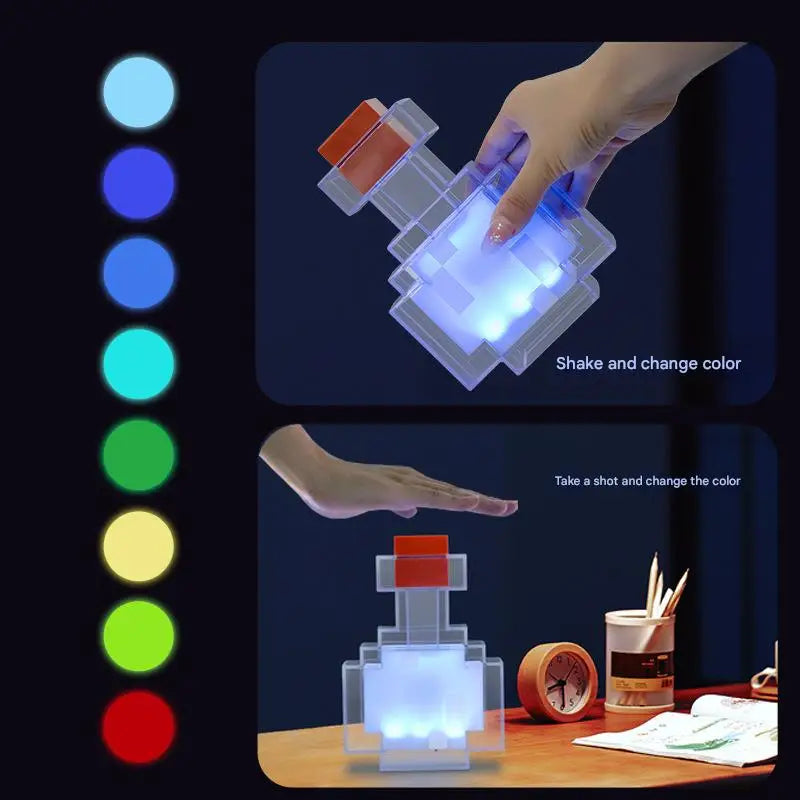 Shake and change color

Take a shot and change the color